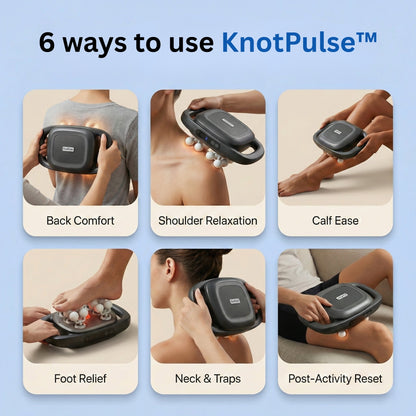 6 ways to use KnotPulse™

Back Comfort

Shoulder Relaxation

Calf Ease

Foot Relief

Neck & Traps

Post-Activity Reset